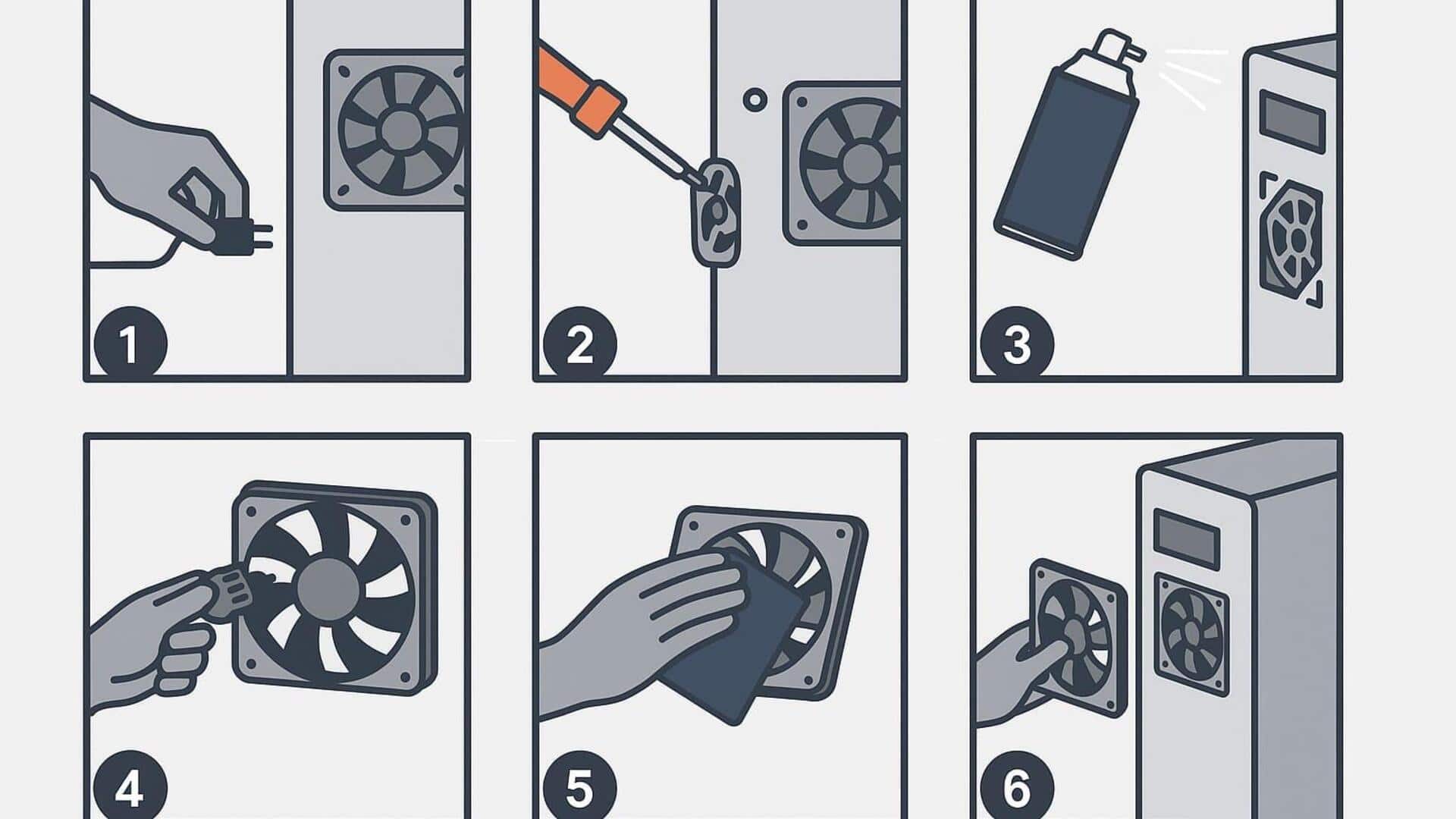 1

2

3

4

5

6