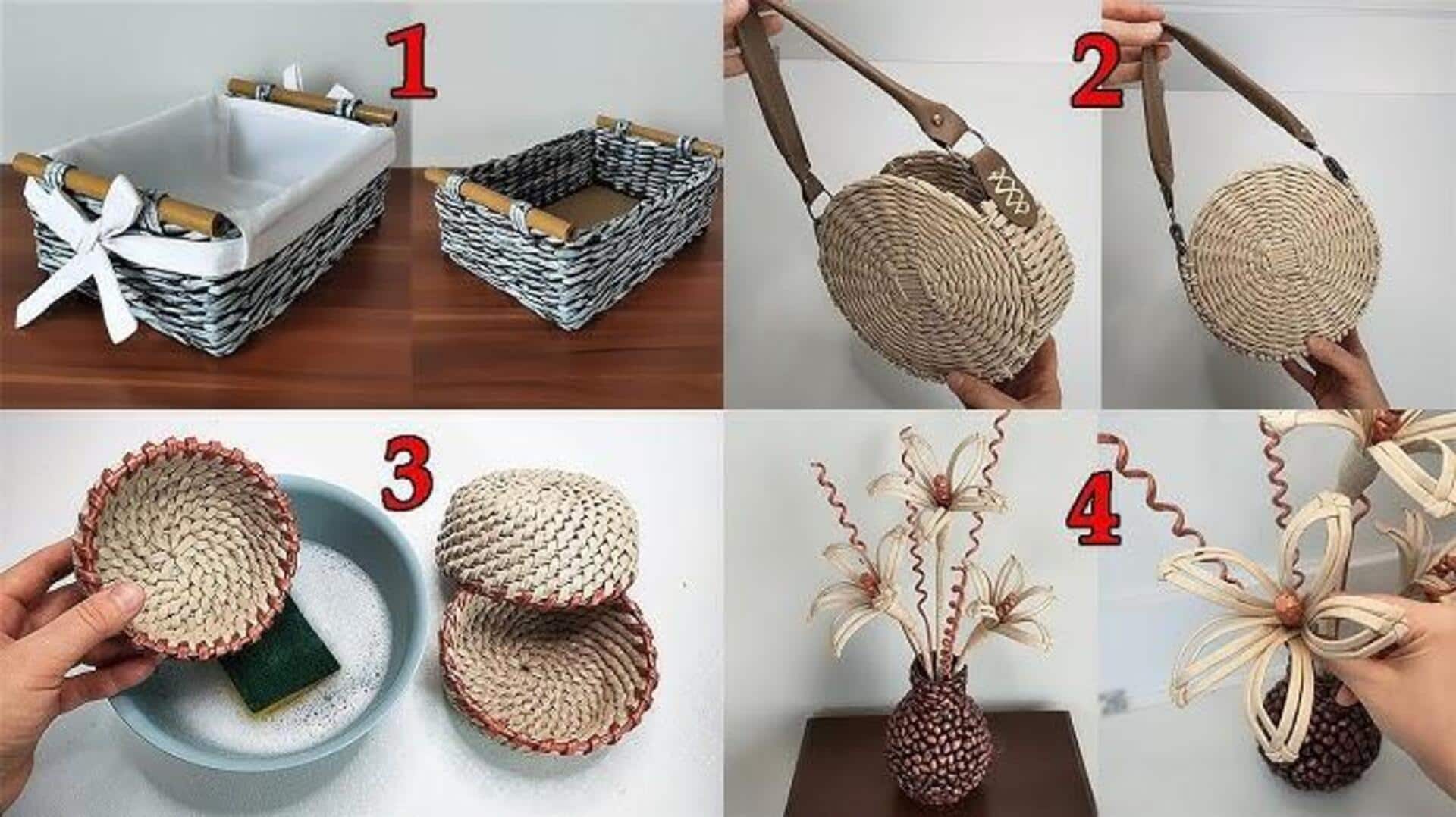 1

2

3

4